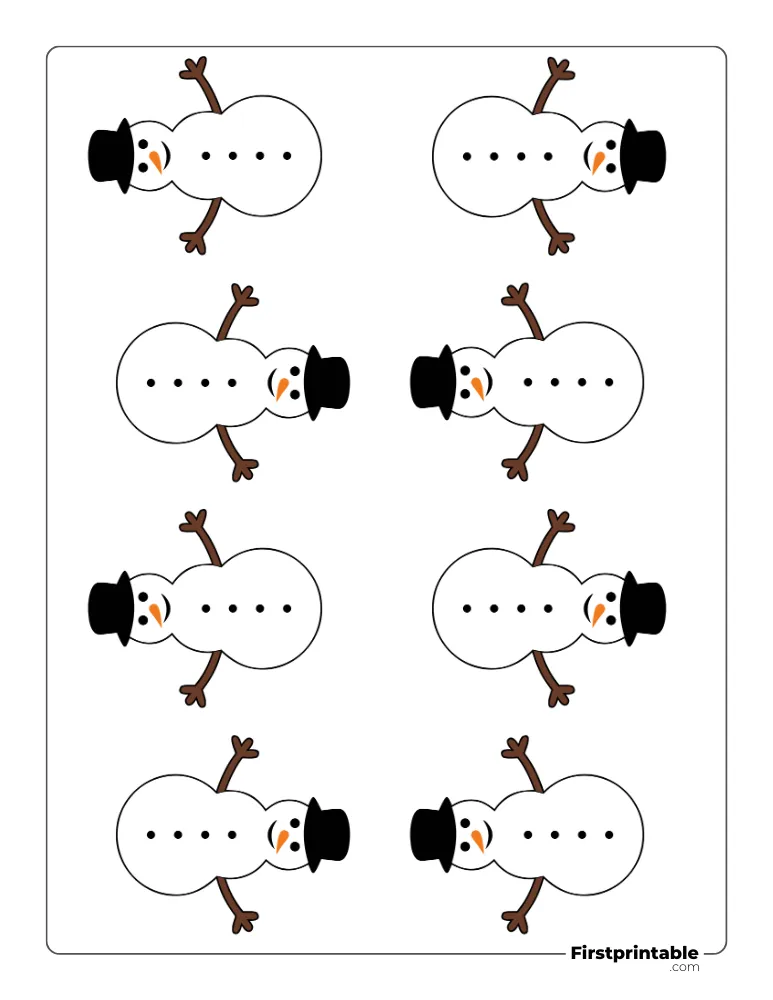 Firstprintable
.com