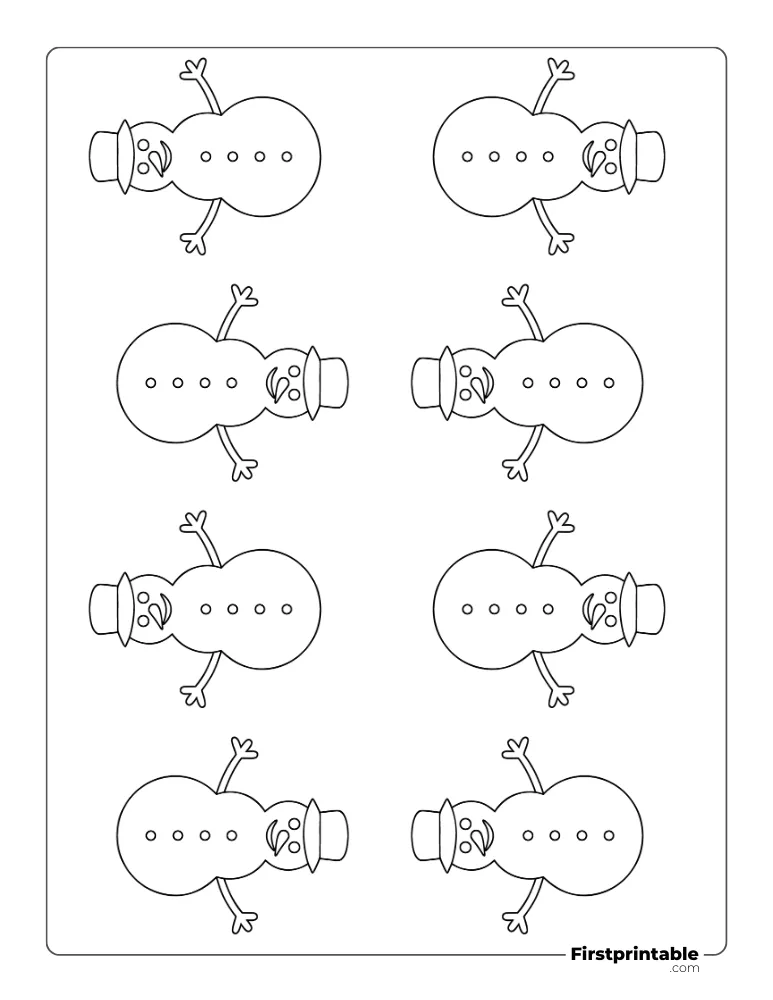 Firstprintable
.com