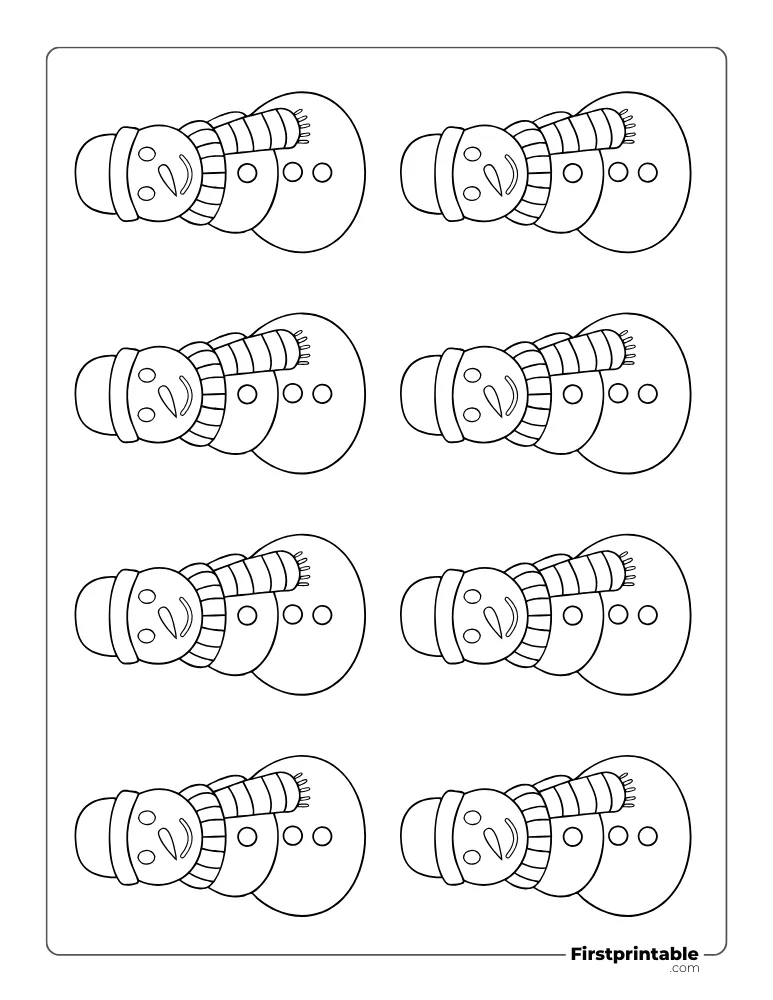 Firstprintable
.com