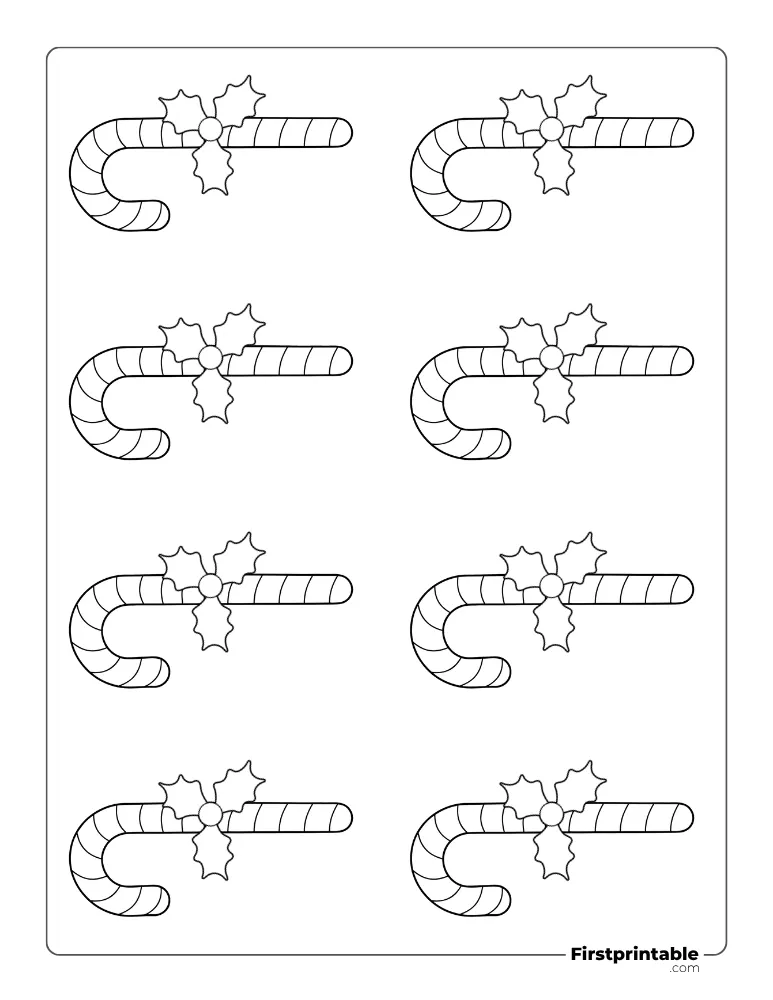 Firstprintable
.com