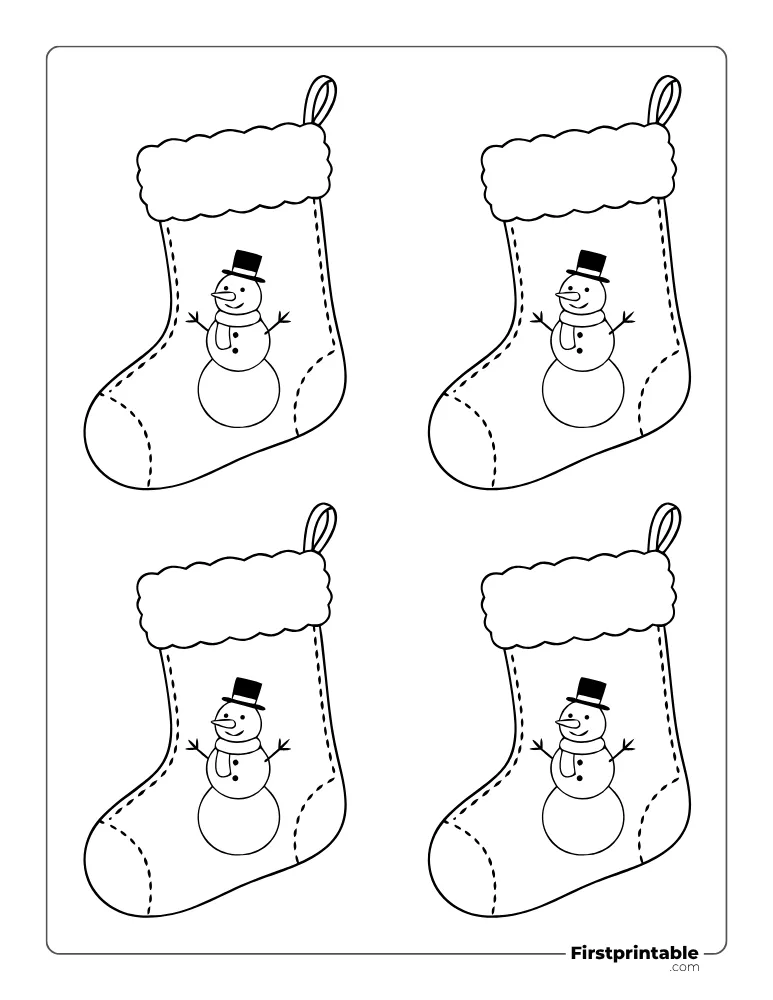 Firstprintable
.com