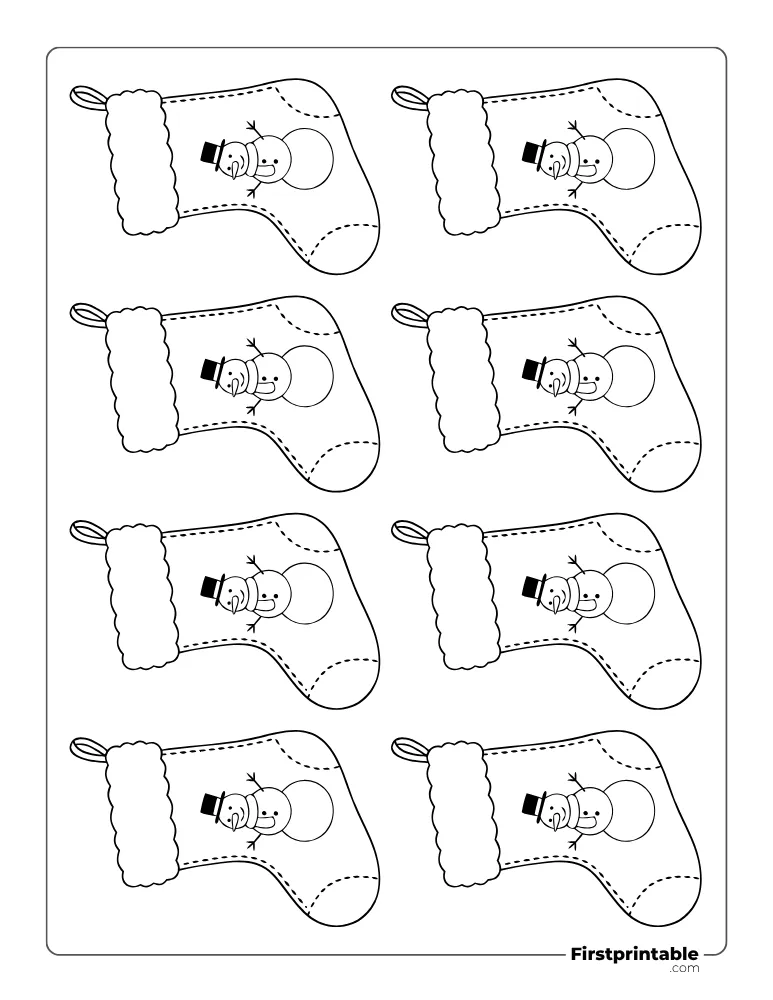 Firstprintable .com