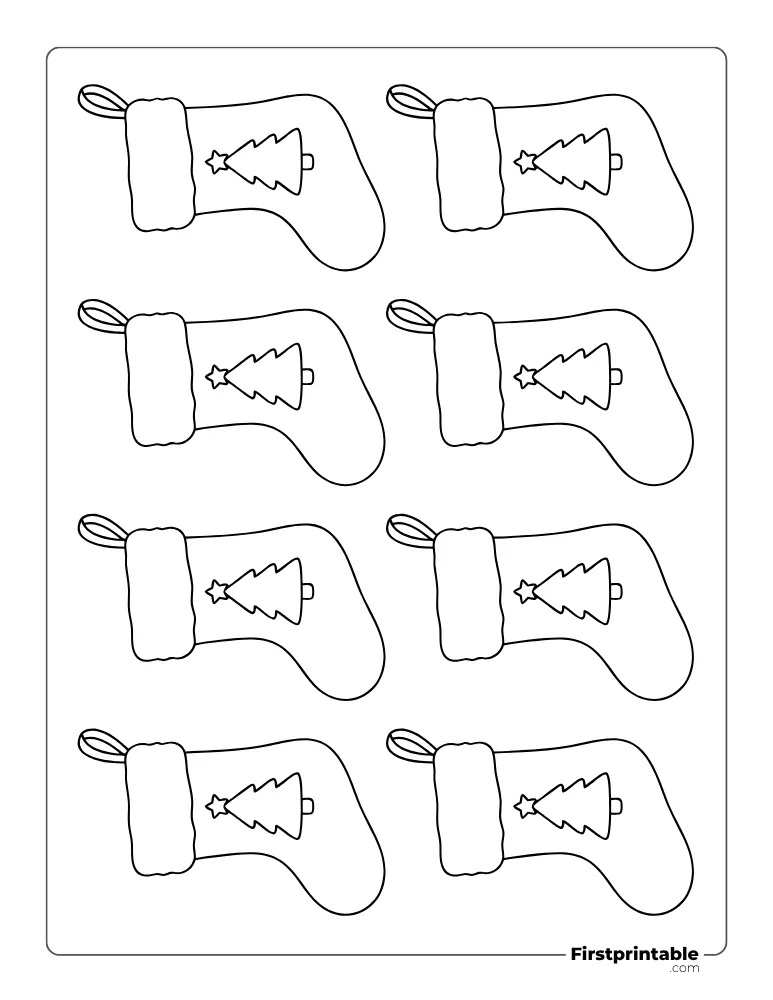 Firstprintable
.com