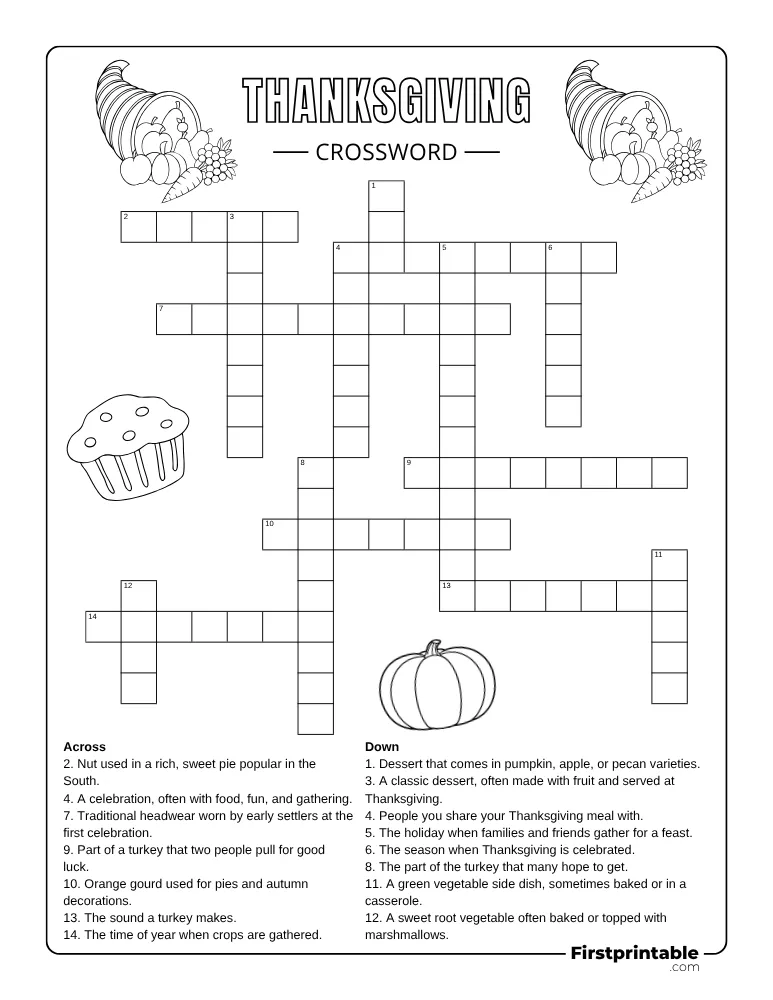 THANKSGIVING

CROSSWORD

1
2
3
4
5
6
7
8
9
10
11
12
13
14

Across
2. Nut used in a rich, sweet pie popular in the South.
4. A celebration, often with food, fun, and gathering.
7. Traditional headwear worn by early settlers at the first celebration.
9. Part of a turkey that two people pull for good luck.
10. Orange gourd used for pies and autumn decorations.
13. The sound a turkey makes.
14. The time of year when crops are gathered.

Down
1. Dessert that comes in pumpkin, apple, or pecan varieties.
3. A classic dessert, often made with fruit and served at Thanksgiving.
4. People you share your Thanksgiving meal with.
5. The holiday when families and friends gather for a feast.
6. The season when Thanksgiving is celebrated.
8. The part of the turkey that many hope to get.
11. A green vegetable side dish, sometimes baked or in a casserole.
12. A sweet root vegetable often baked or topped with marshmallows.

Firstprintable .com