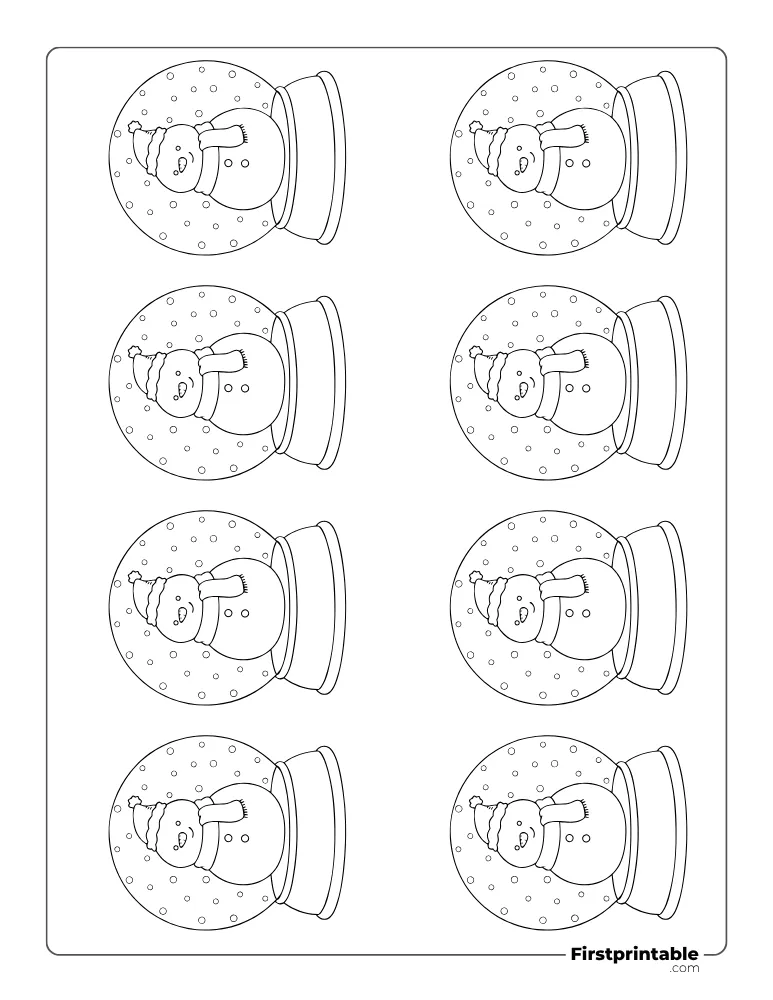 Firstprintable
.com