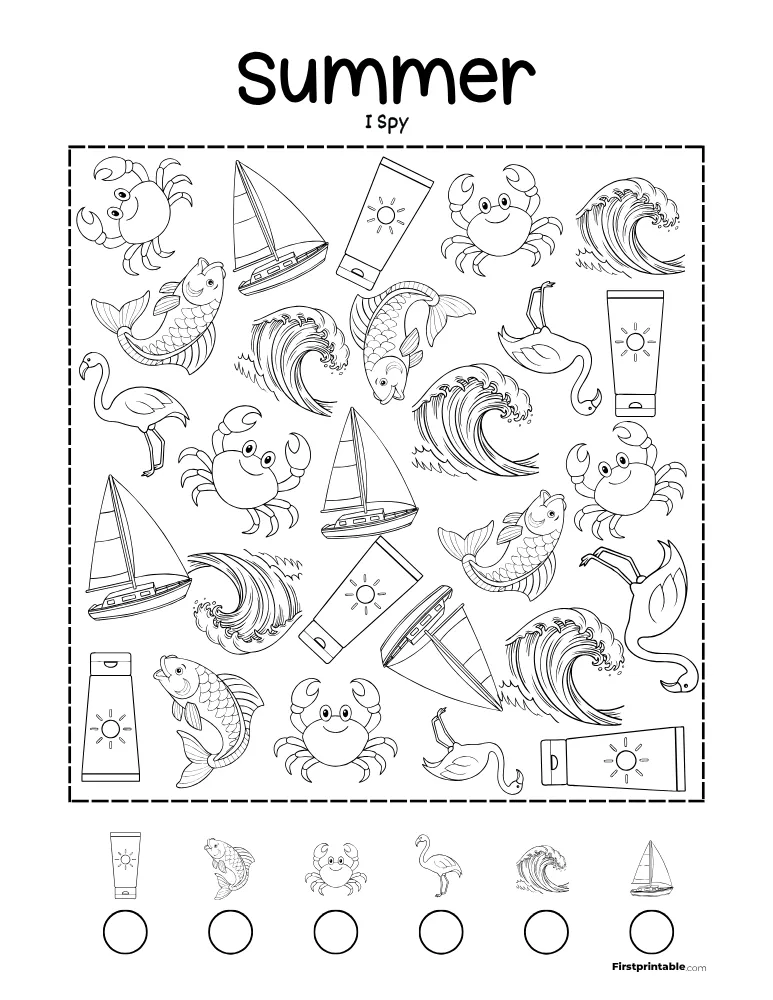 Summer

I Spy

Firstprintable.com